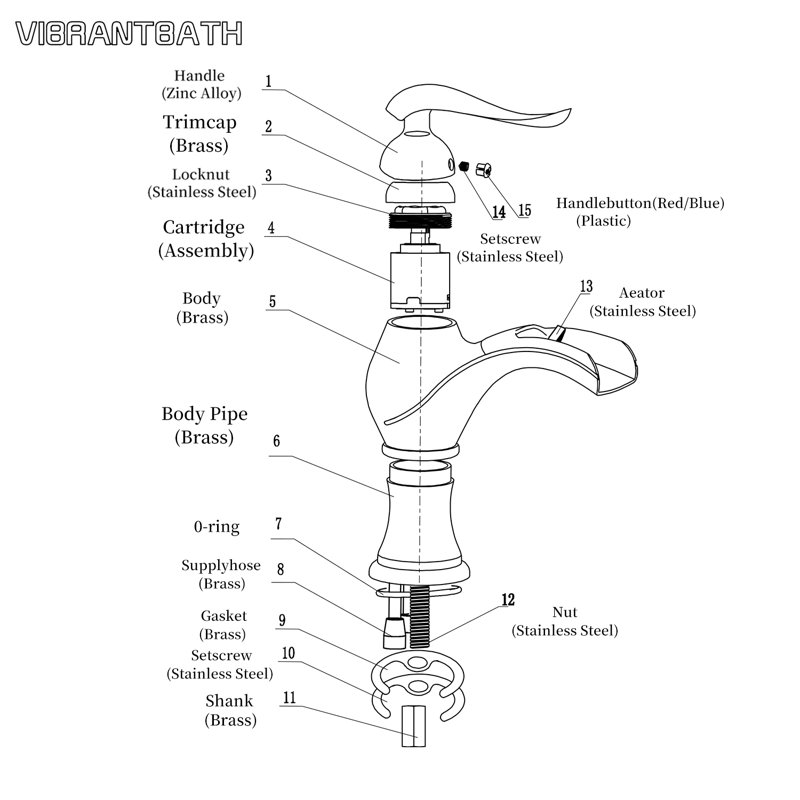 VIBRANTBATH

Handle
(Zinc Alloy)
1

Trimcap
(Brass)
2

Locknut
(Stainless Steel)
3

Cartridge
(Assembly)
4

Body
(Brass)
5

Body Pipe
(Brass)
6

0-ring
7

Supplyhose
(Brass)
8

Gasket
(Brass)
9

Setscrew
(Stainless Steel)
10

Shank
(Brass)
11

14

15

Handlebutton(Red/Blue)
(Plastic)

Setscrew
(Stainless Steel)

13
Aeator
(Stainless Steel)

12
Nut
(Stainless Steel)